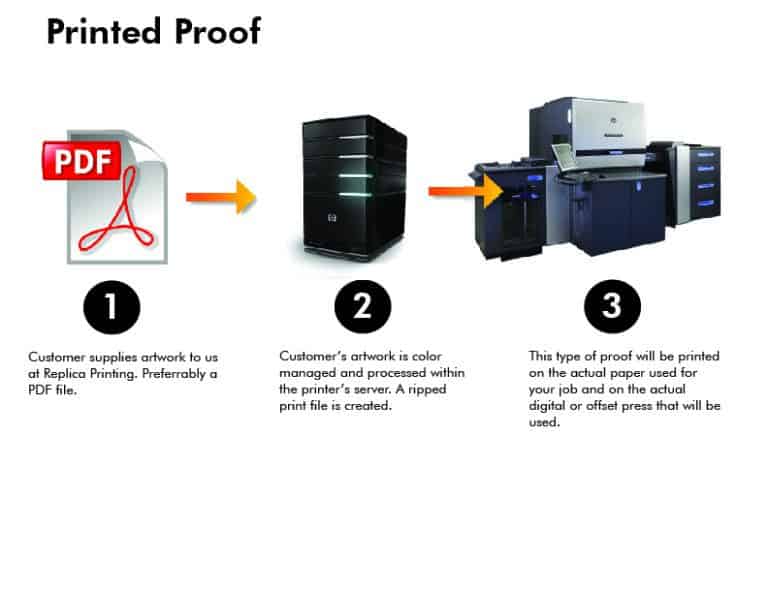 Printed Proof

PDF

1

Customer supplies artwork to us at Replica Printing. Preferrably a PDF file.

2

Customer's artwork is color managed and processed within the printer's server. A ripped print file is created.

3

This type of proof will be printed on the actual paper used for your job and on the actual digital or offset press that will be used.